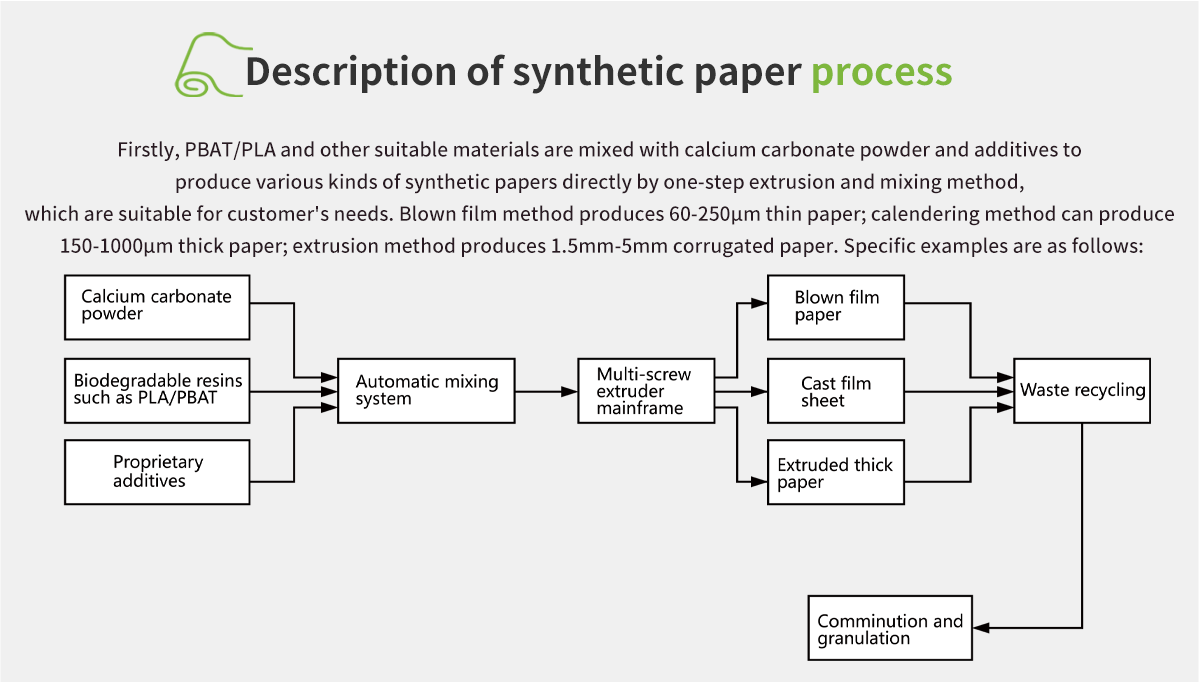 Description of synthetic paper process

Firstly, PBAT/PLA and other suitable materials are mixed with calcium carbonate powder and additives to produce various kinds of synthetic papers directly by one-step extrusion and mixing method, which are suitable for customer's needs. Blown film method produces 60-250μm thin paper; calendering method can produce 150-1000μm thick paper; extrusion method produces 1.5mm-5mm corrugated paper. Specific examples are as follows:

Calcium carbonate powder

Biodegradable resins such as PLA/PBAT

Proprietary additives

Automatic mixing system

Multi-screw extruder mainframe

Blown film paper

Cast film sheet

Extruded thick paper

Waste recycling

Comminution and granulation